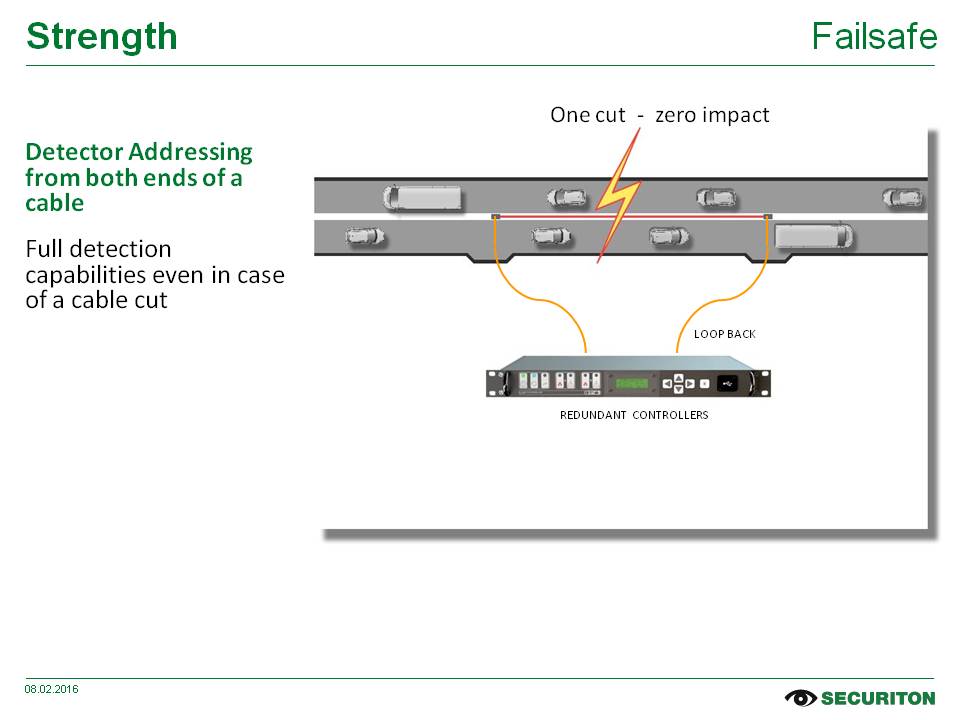 Strength

Failsafe

Detector Addressing from both ends of a cable

Full detection capabilities even in case of a cable cut

One cut - zero impact

LOOP BACK

REDUNDANT CONTROLLERS

08.02.2016

SECURITON